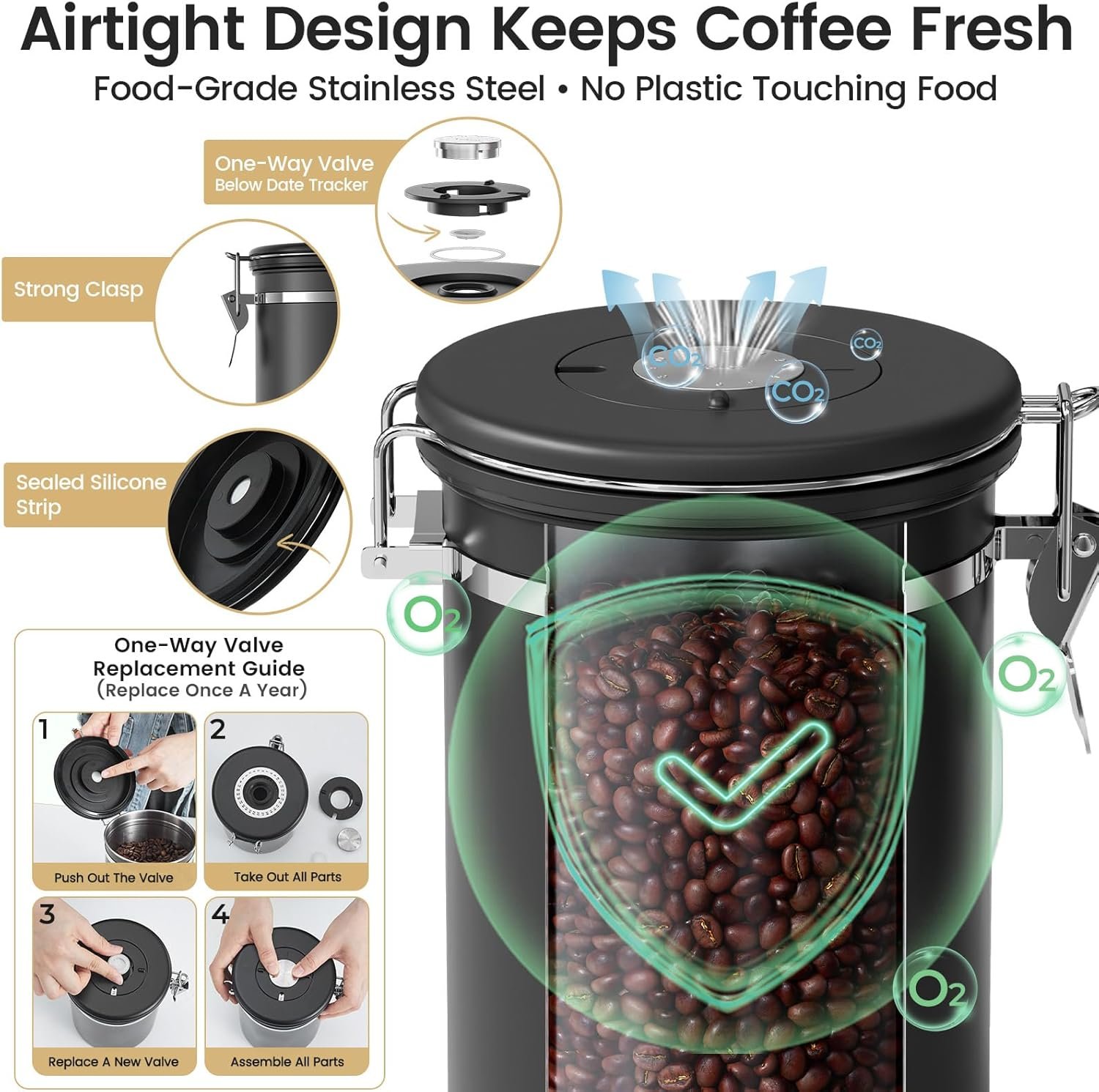 Airtight Design Keeps Coffee Fresh
Food-Grade Stainless Steel • No Plastic Touching Food

One-Way Valve
Below Date Tracker

Strong Clasp

Sealed Silicone Strip

$CO_2$
$CO_2$
$CO_2$

$O_2$
$O_2$
$O_2$

One-Way Valve Replacement Guide
(Replace Once A Year)

1
Push Out The Valve

2
Take Out All Parts

3
Replace A New Valve

4
Assemble All Parts