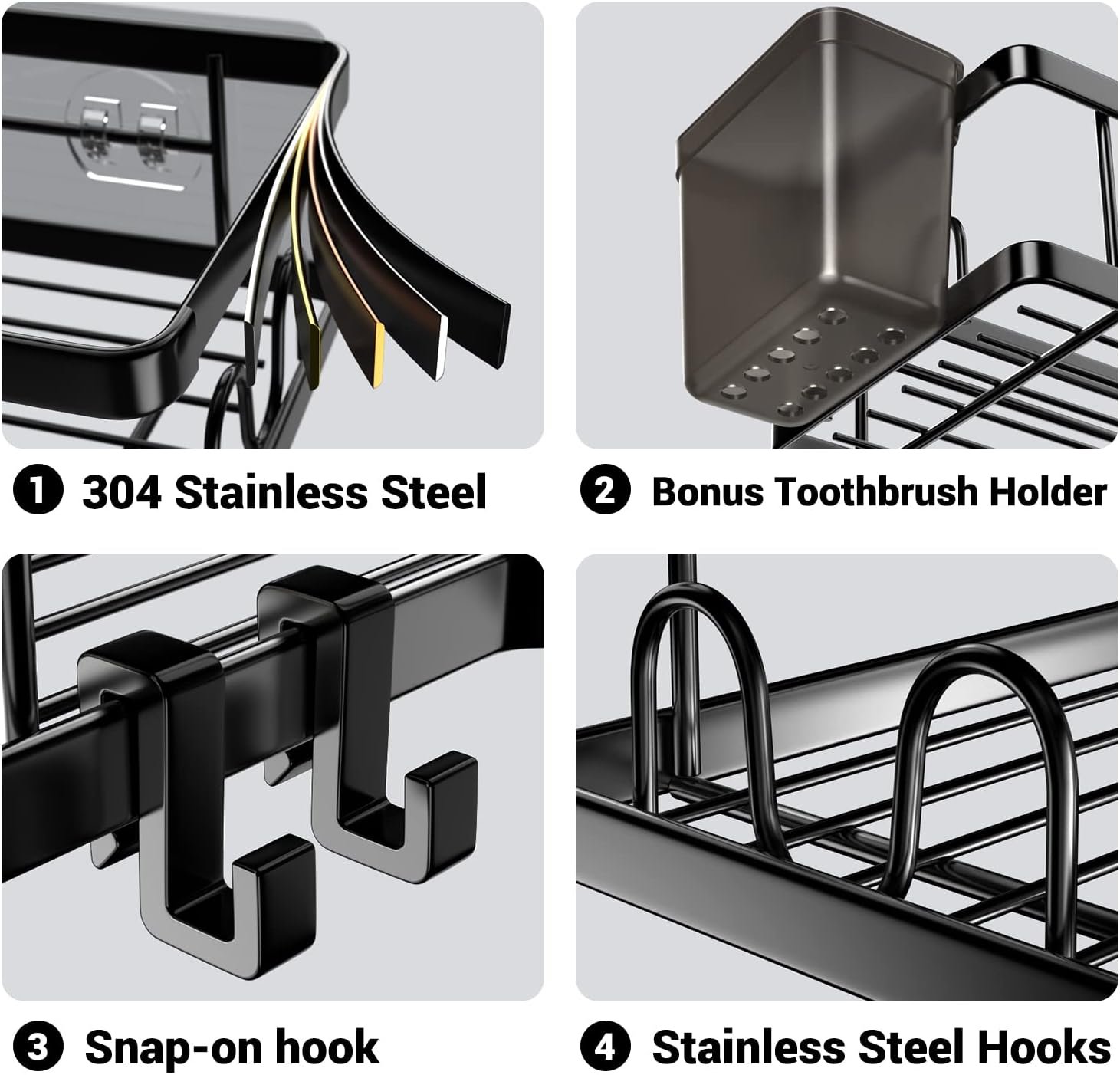 1 304 Stainless Steel

2 Bonus Toothbrush Holder

3 Snap-on hook

4 Stainless Steel Hooks